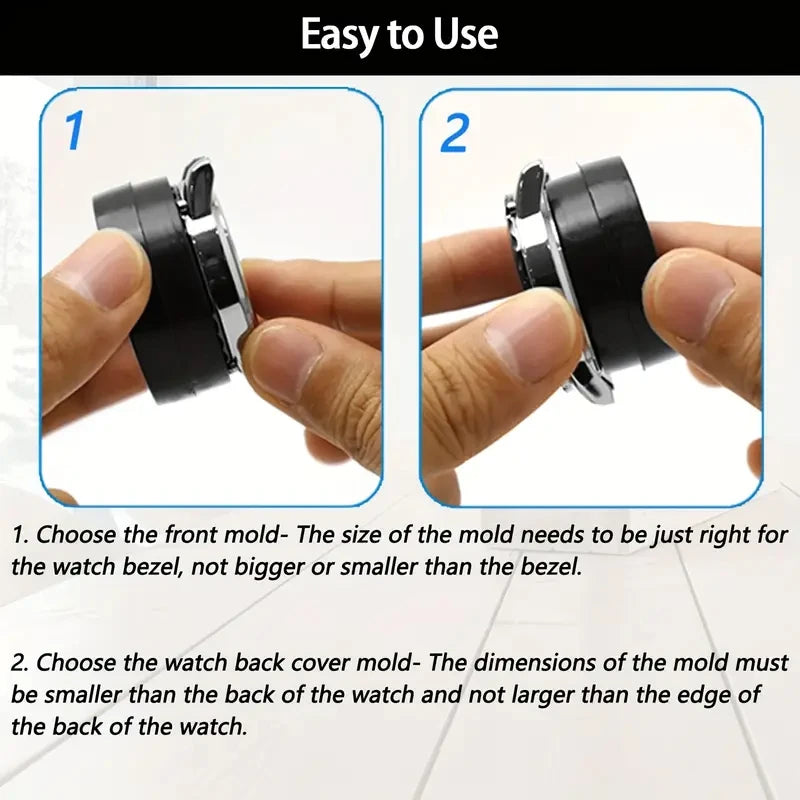 Easy to Use

1

2

1. Choose the front mold- The size of the mold needs to be just right for the watch bezel, not bigger or smaller than the bezel.

2. Choose the watch back cover mold- The dimensions of the mold must be smaller than the back of the watch and not larger than the edge of the back of the watch.