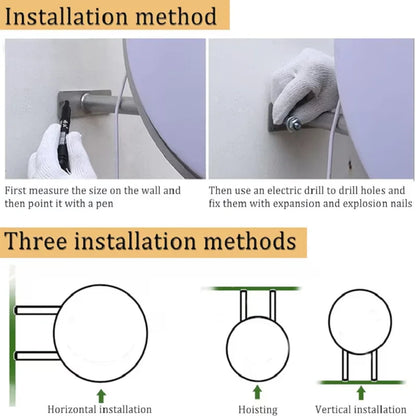 Installation method

First measure the size on the wall and then point it with a pen

Then use an electric drill to drill holes and fix them with expansion and explosion nails

Three installation methods

Horizontal installation

Hoisting

Vertical installation