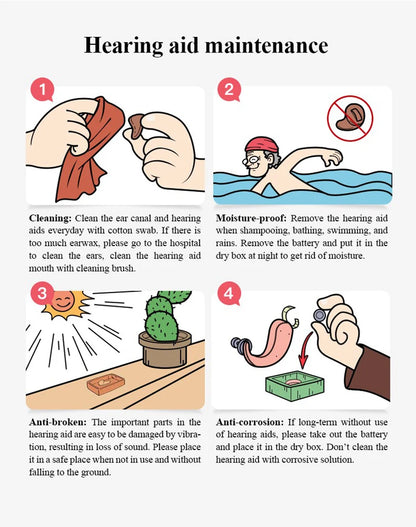 Hearing aid maintenance

1

Cleaning: Clean the ear canal and hearing aids everyday with cotton swab. If there is too much earwax, please go to the hospital to clean the ears, clean the hearing aid mouth with cleaning brush.

2

Moisture-proof: Remove the hearing aid when shampooing, bathing, swimming, and rains. Remove the battery and put it in the dry box at night to get rid of moisture.

3

Anti-broken: The important parts in the hearing aid are easy to be damaged by vibration, resulting in loss of sound. Please place it in a safe place when not in use and without falling to the ground.

4

Anti-corrosion: If long-term without use of hearing aids, please take out the battery and place it in the dry box. Don't clean the hearing aid with corrosive solution.