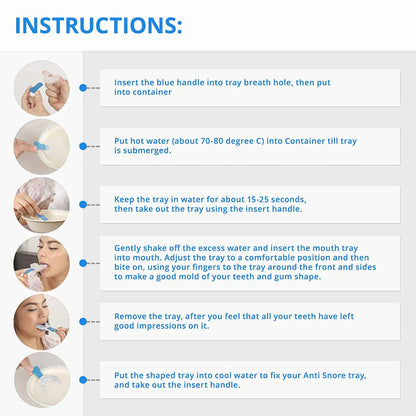 INSTRUCTIONS:

Insert the blue handle into tray breath hole, then put into container

Put hot water (about 70-80 degree C) into Container till tray is submerged.

Keep the tray in water for about 15-25 seconds, then take out the tray using the insert handle.

Gently shake off the excess water and insert the mouth tray into mouth. Adjust the tray to a comfortable position and then bite on, using your fingers to the tray around the front and sides to make a good mold of your teeth and gum shape.

Remove the tray, after you feel that all your teeth have left good impressions on it.

Put the shaped tray into cool water to fix your Anti Snore tray, and take out the insert handle.