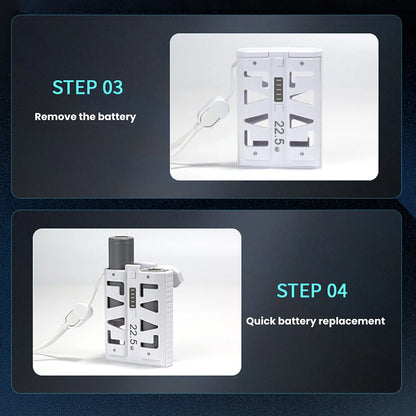 STEP 03

Remove the battery

22.5

STEP 04

Quick battery replacement

22.5