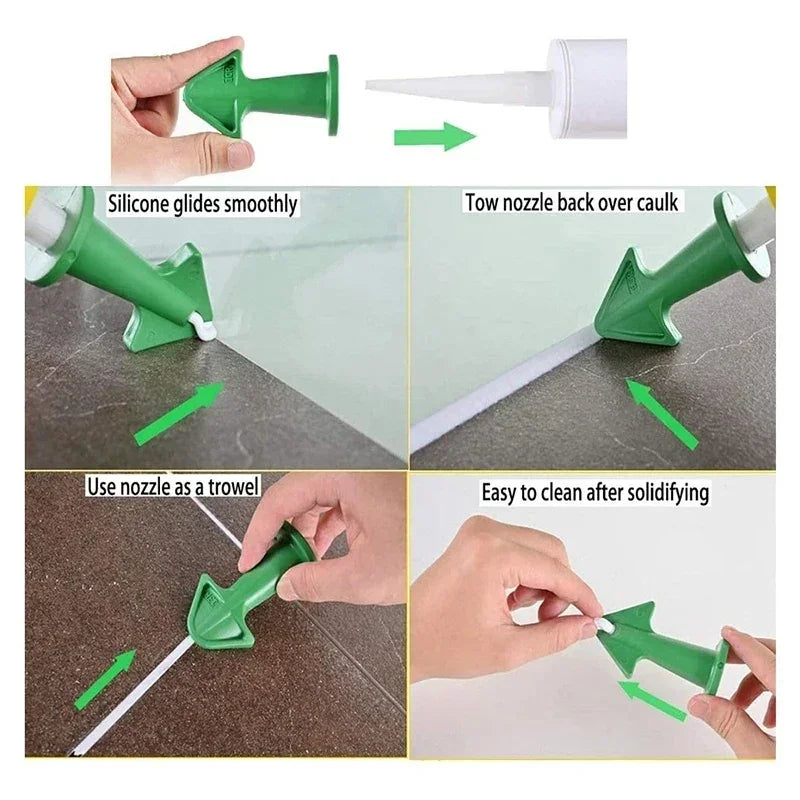 Silicone glides smoothly

Tow nozzle back over caulk

Use nozzle as a trowel

Easy to clean after solidifying