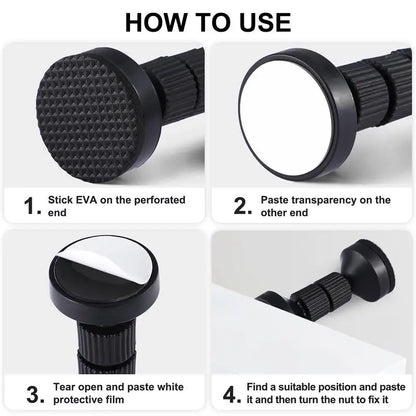 HOW TO USE

1. Stick EVA on the perforated end

2. Paste transparency on the other end

3. Tear open and paste white protective film

4. Find a suitable position and paste it and then turn the nut to fix it