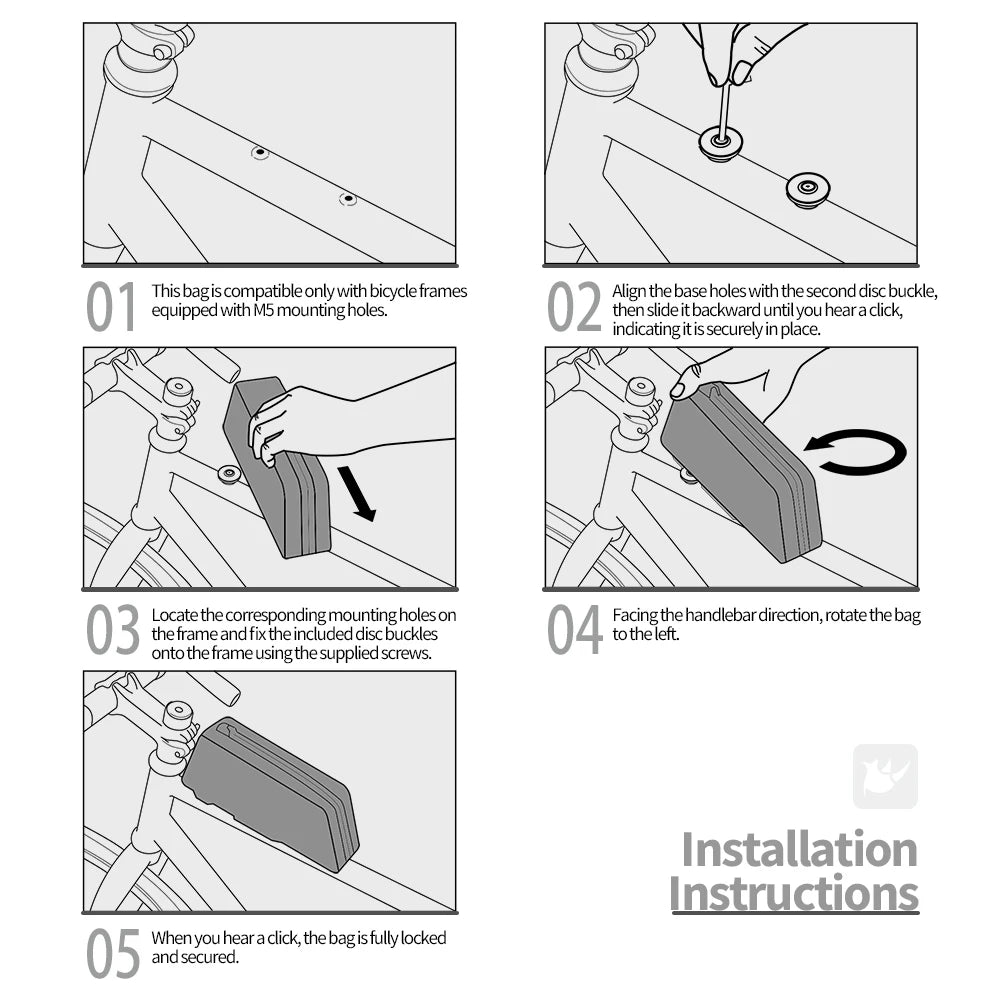 01 This bag is compatible only with bicycle frames equipped with M5 mounting holes.

02 Align the base holes with the second disc buckle, then slide it backward until you hear a click, indicating it is securely in place.

03 Locate the corresponding mounting holes on the frame and fix the included disc buckles onto the frame using the supplied screws.

04 Facing the handlebar direction, rotate the bag to the left.

05 When you hear a click, the bag is fully locked and secured.

Installation Instructions