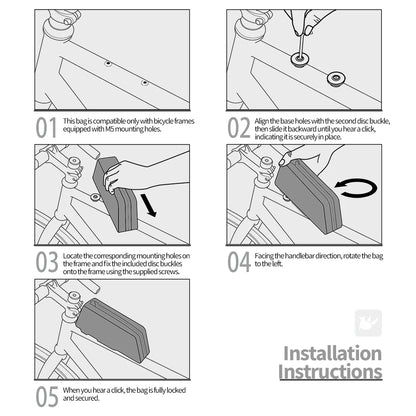 01 This bag is compatible only with bicycle frames equipped with M5 mounting holes.

02 Align the base holes with the second disc buckle, then slide it backward until you hear a click, indicating it is securely in place.

03 Locate the corresponding mounting holes on the frame and fix the included disc buckles onto the frame using the supplied screws.

04 Facing the handlebar direction, rotate the bag to the left.

05 When you hear a click, the bag is fully locked and secured.

Installation Instructions