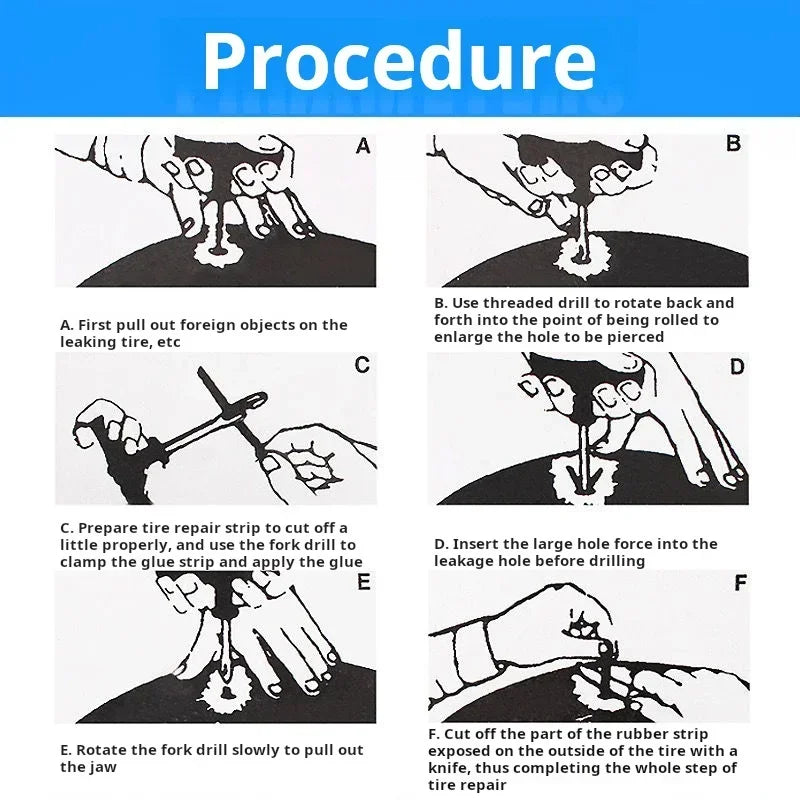 Procedure

A

A. First pull out foreign objects on the leaking tire, etc

B

B. Use threaded drill to rotate back and forth into the point of being rolled to enlarge the hole to be pierced

C

C. Prepare tire repair strip to cut off a little properly, and use the fork drill to clamp the glue strip and apply the glue

D

D. Insert the large hole force into the leakage hole before drilling

E

E. Rotate the fork drill slowly to pull out the jaw

F

F. Cut off the part of the rubber strip exposed on the outside of the tire with a knife, thus completing the whole step of tire repair