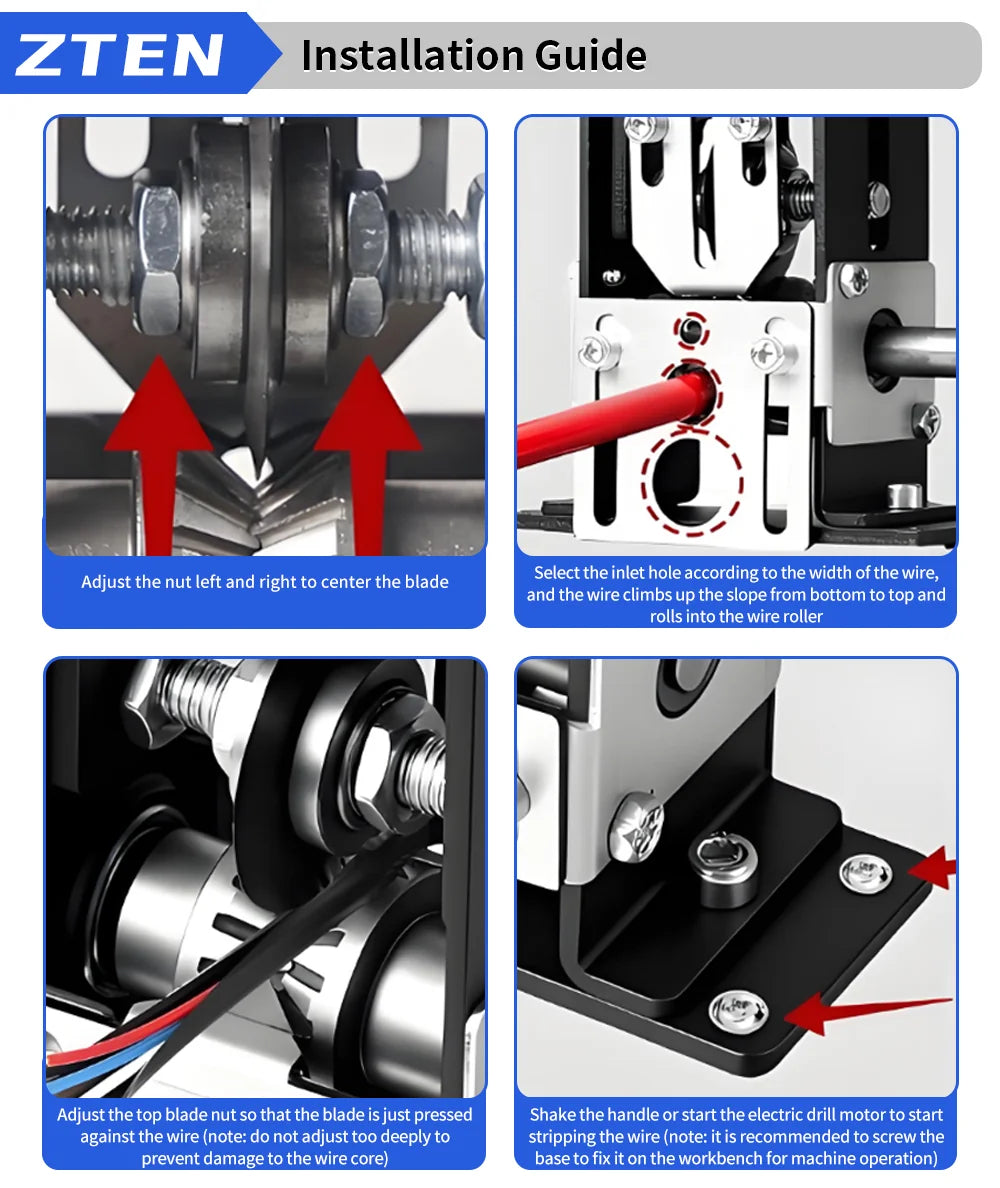 ZTEN

Installation Guide

Adjust the nut left and right to center the blade

Select the inlet hole according to the width of the wire, and the wire climbs up the slope from bottom to top and rolls into the wire roller

Adjust the top blade nut so that the blade is just pressed against the wire (note: do not adjust too deeply to prevent damage to the wire core)

Shake the handle or start the electric drill motor to start stripping the wire (note: it is recommended to screw the base to fix it on the workbench for machine operation)