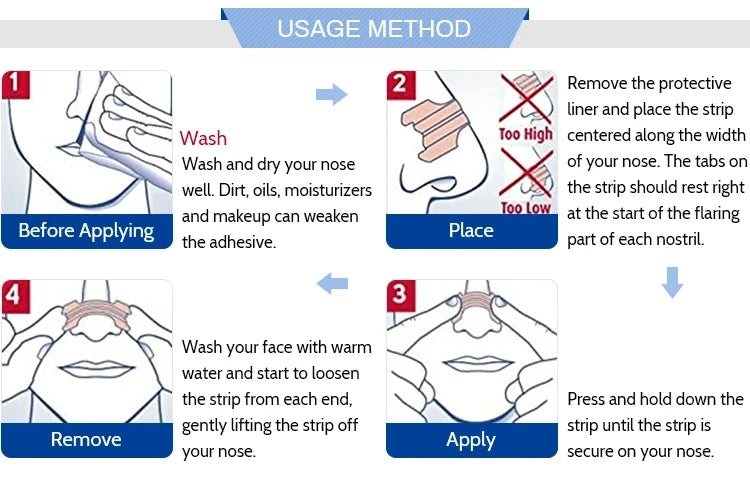 USAGE METHOD

1

Before Applying

Wash

Wash and dry your nose well. Dirt, oils, moisturizers and makeup can weaken the adhesive.

2

Too High

Too Low

Place

Remove the protective liner and place the strip centered along the width of your nose. The tabs on the strip should rest right at the start of the flaring part of each nostril.

3

Apply

Press and hold down the strip until the strip is secure on your nose.

4

Remove

Wash your face with warm water and start to loosen the strip from each end, gently lifting the strip off your nose.