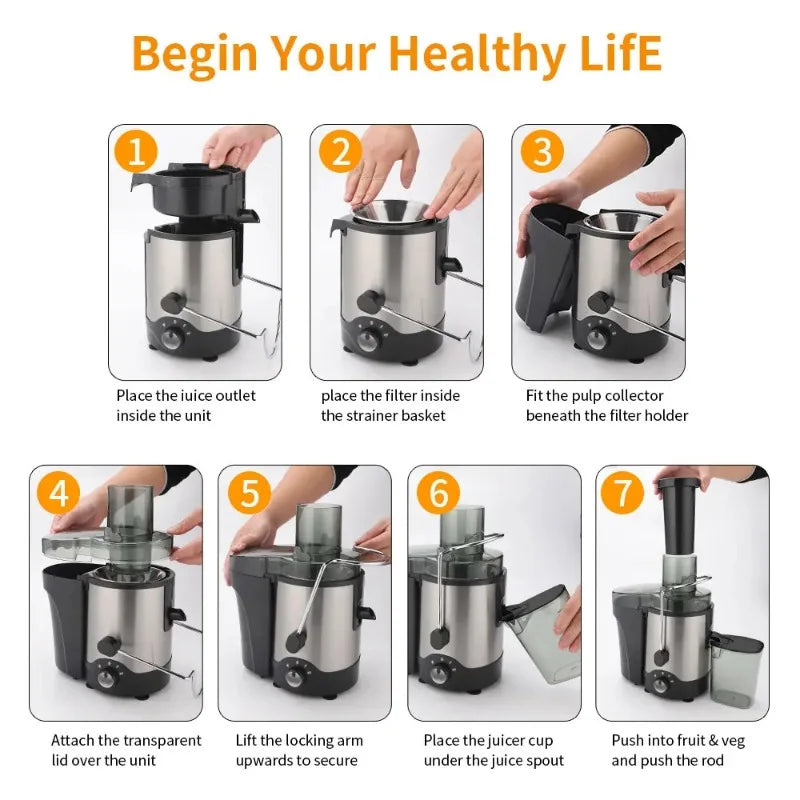 Begin Your Healthy LifE

1

Place the iuice outlet inside the unit

2

place the filter inside the strainer basket

3

Fit the pulp collector beneath the filter holder

4

Attach the transparent lid over the unit

5

Lift the locking arm upwards to secure

6

Place the juicer cup under the juice spout

7

Push into fruit & veg and push the rod