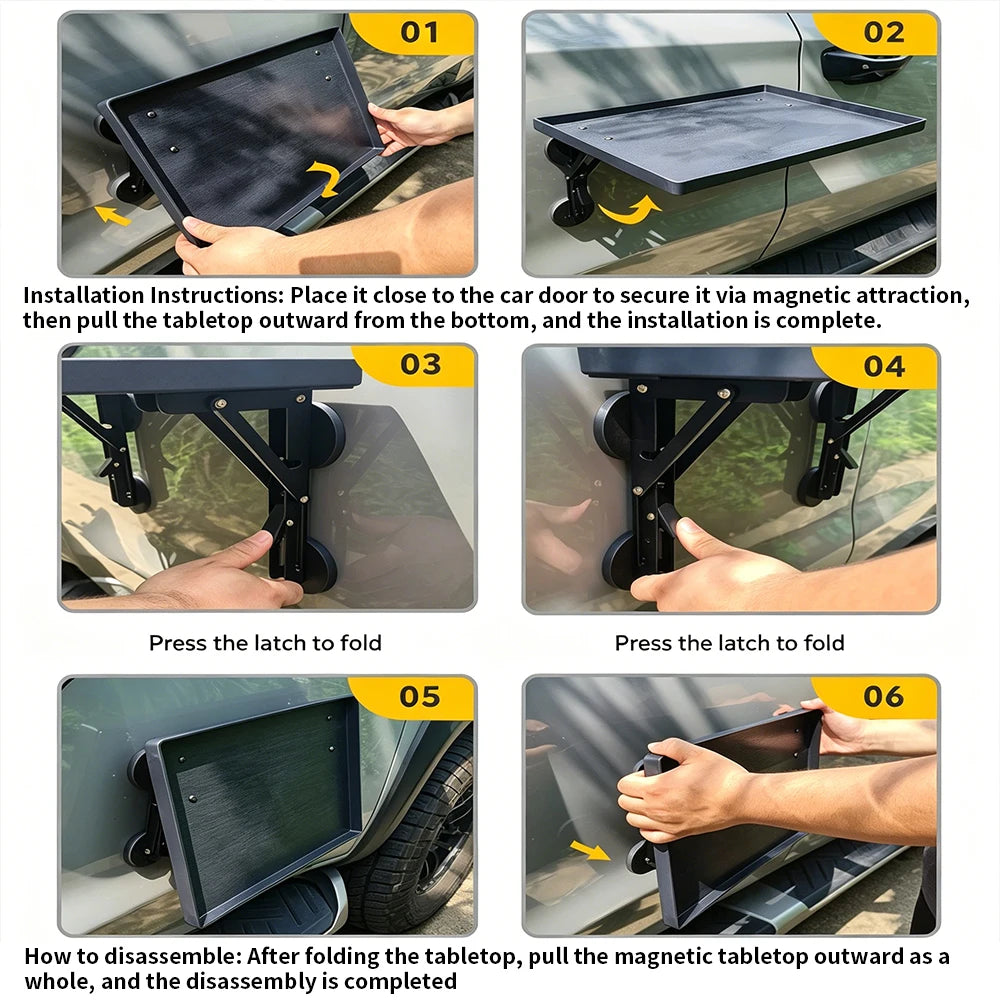 01

02

Installation Instructions: Place it close to the car door to secure it via magnetic attraction, then pull the tabletop outward from the bottom, and the installation is complete.

03

04

Press the latch to fold

Press the latch to fold

05

06

How to disassemble: After folding the tabletop, pull the magnetic tabletop outward as a whole, and the disassembly is completed