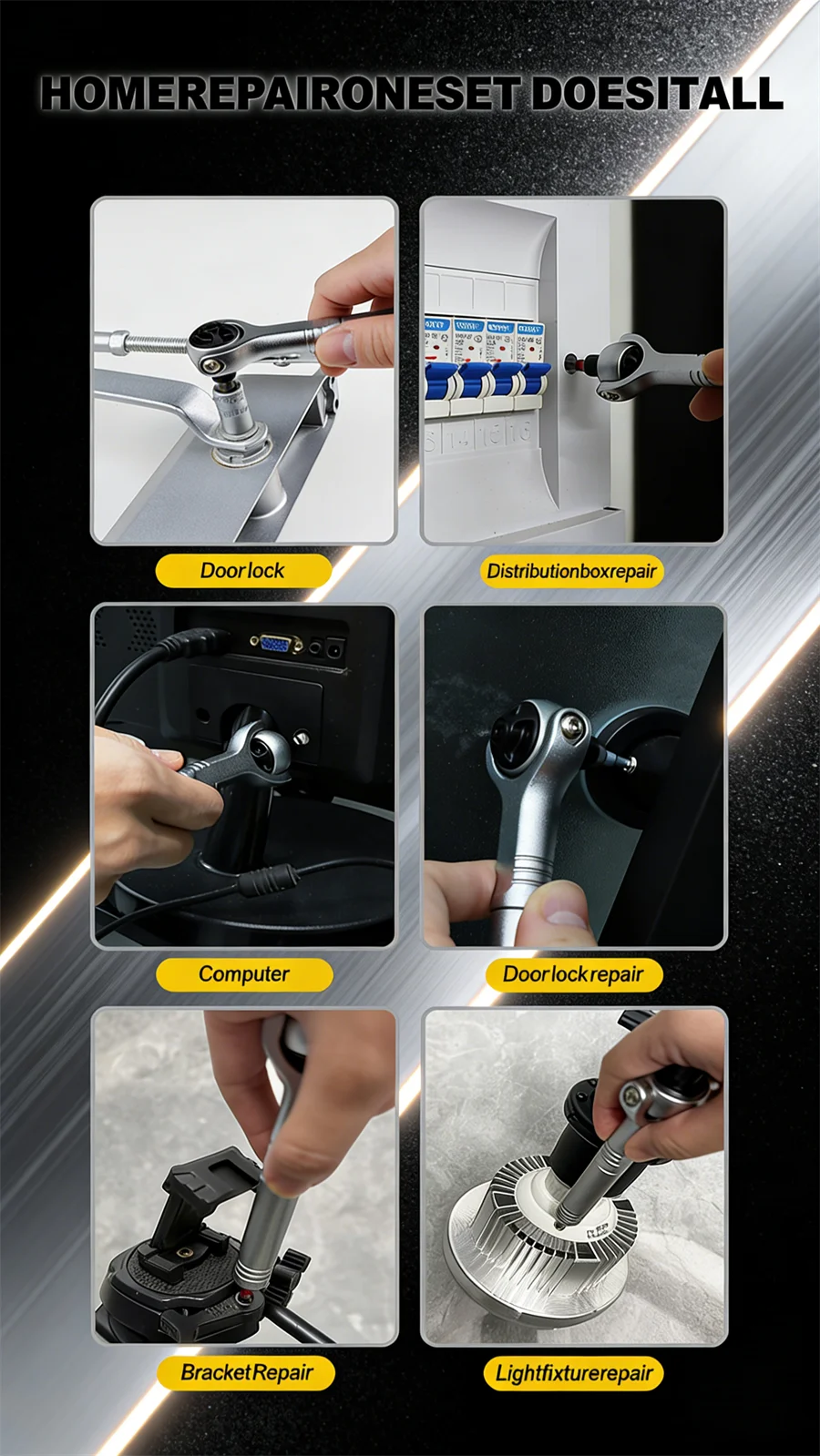 HOMEREPAIRONESET DOESITALL

Door lock

Distributionboxrepair

Computer

Door lock repair

Bracket Repair

Lightfixturerepair