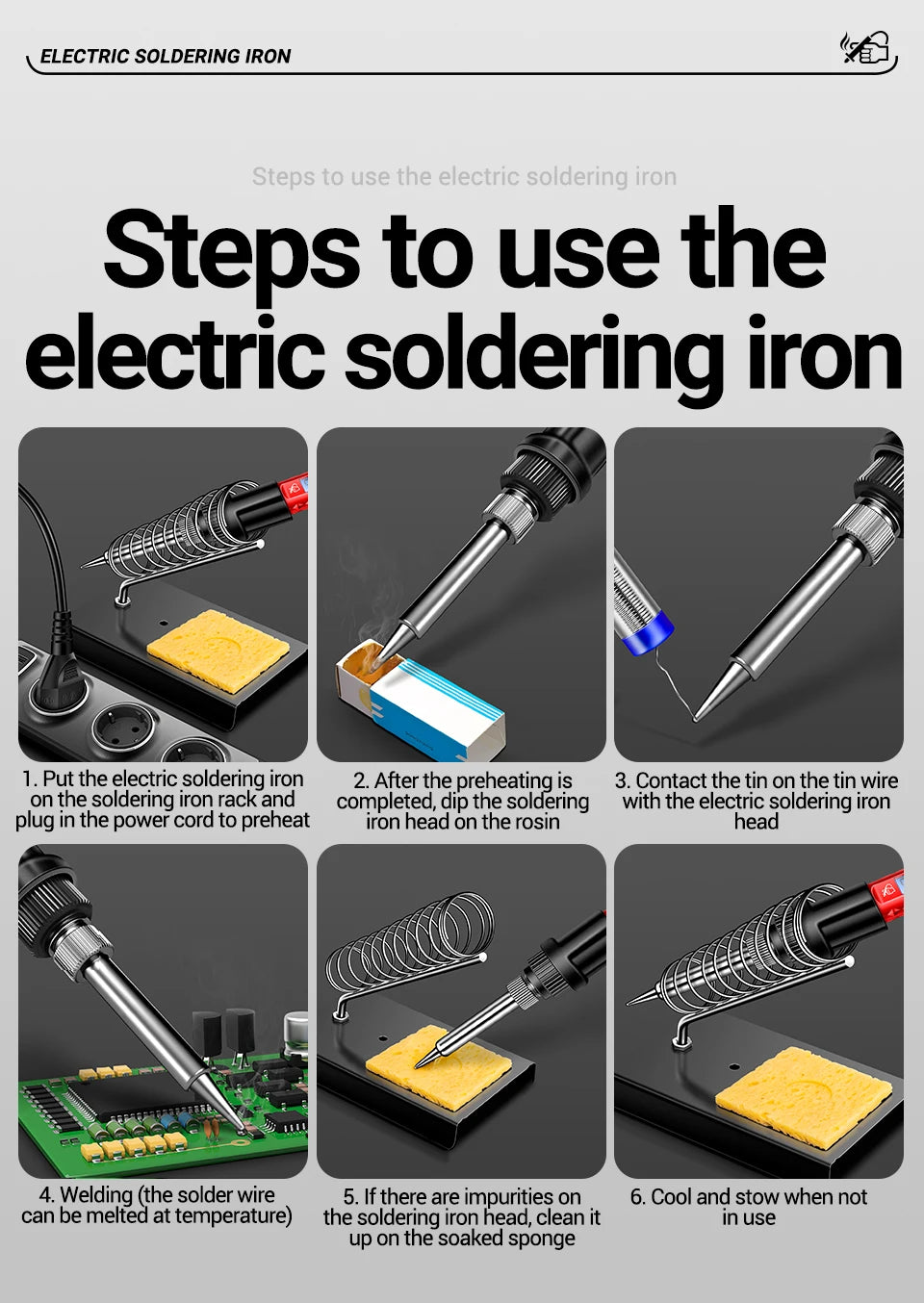 ELECTRIC SOLDERING IRON

Steps to use the electric soldering iron

Steps to use the electric soldering iron

1. Put the electric soldering iron on the soldering iron rack and plug in the power cord to preheat

2. After the preheating is completed, dip the soldering iron head on the rosin

3. Contact the tin on the tin wire with the electric soldering iron head

4. Welding (the solder wire can be melted at temperature)

5. If there are impurities on the soldering iron head, clean it up on the soaked sponge

6. Cool and stow when not in use