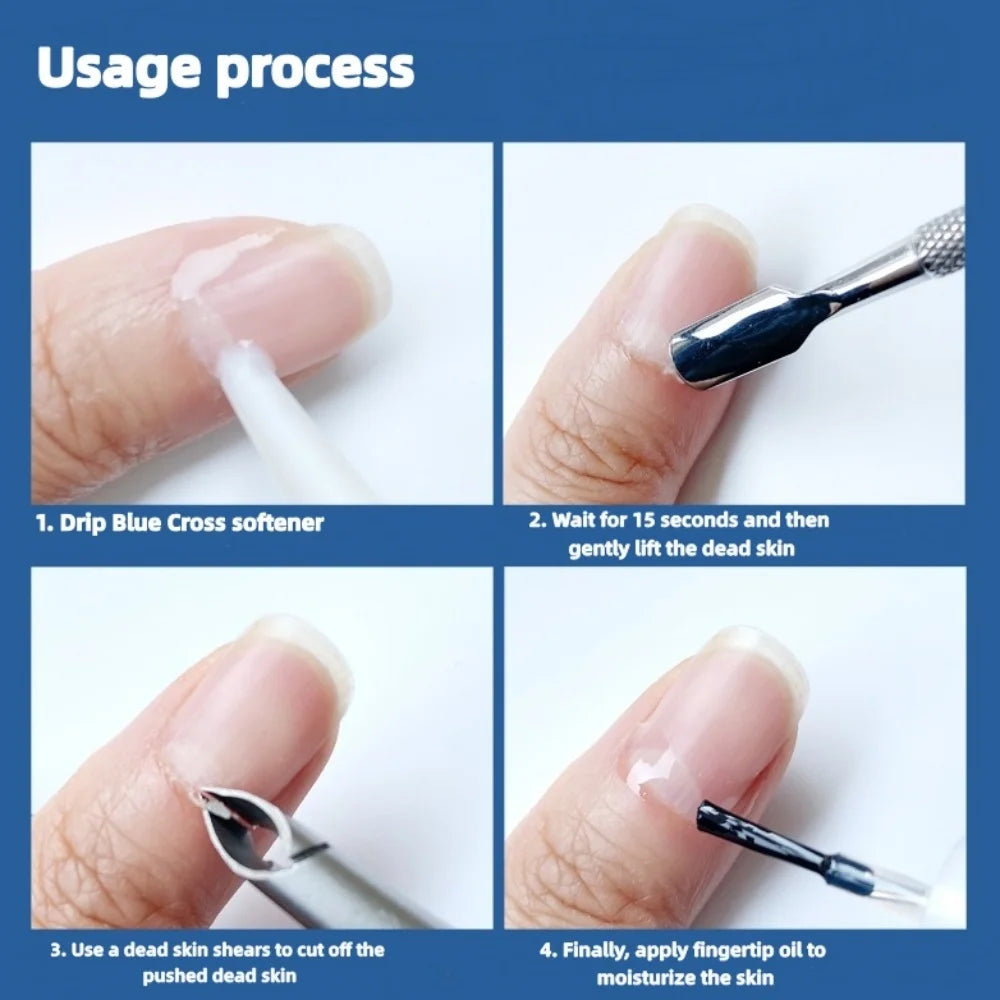 Usage process

1. Drip Blue Cross softener

2. Wait for 15 seconds and then gently lift the dead skin

3. Use a dead skin shears to cut off the pushed dead skin

4. Finally, apply fingertip oil to moisturize the skin