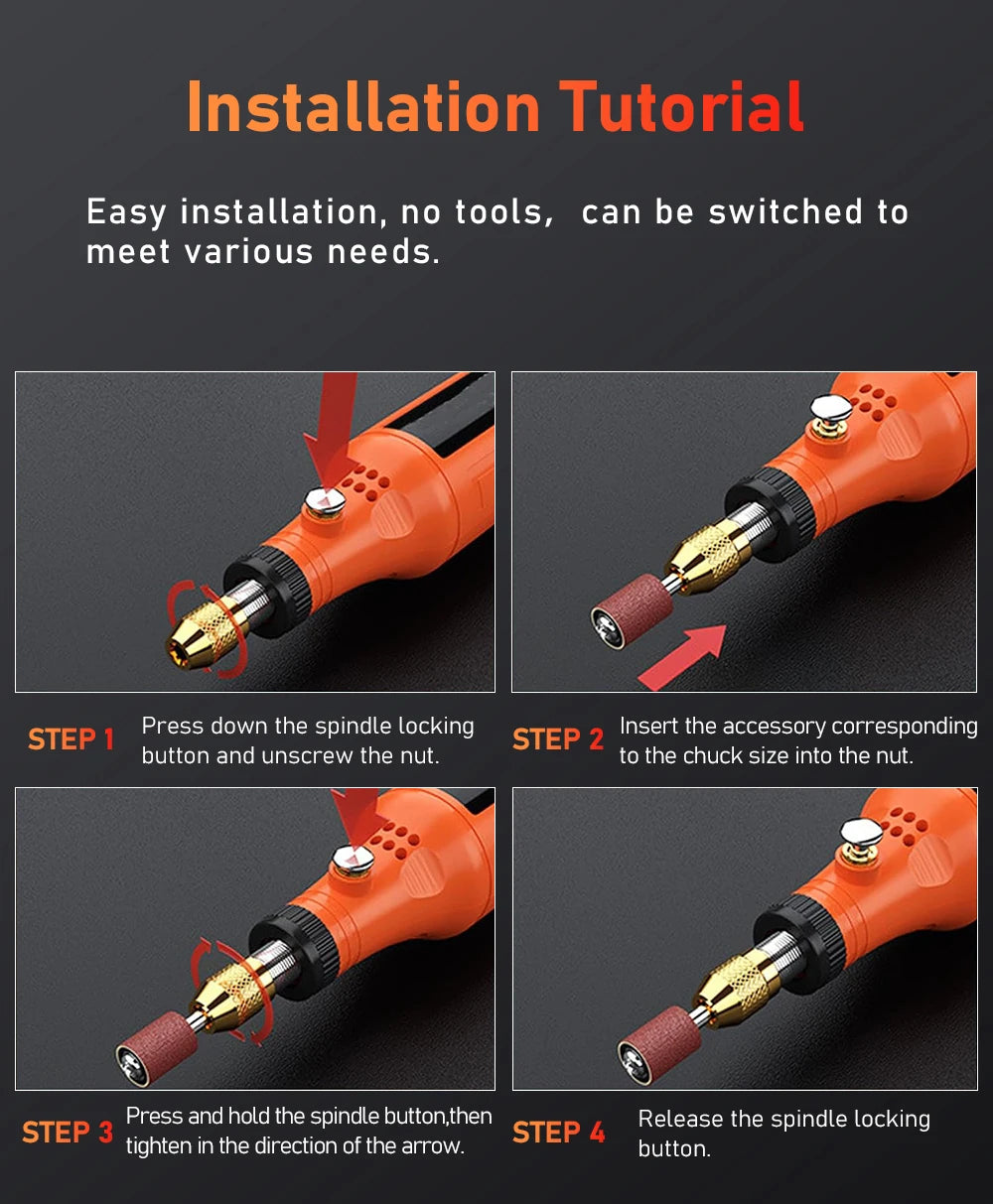 Installation Tutorial

Easy installation, no tools,  can be switched to meet various needs.

STEP 1 Press down the spindle locking button and unscrew the nut.

STEP 2 Insert the accessory corresponding to the chuck size into the nut.

STEP 3 Press and hold the spindle button,then tighten in the direction of the arrow.

STEP 4 Release the spindle locking button.