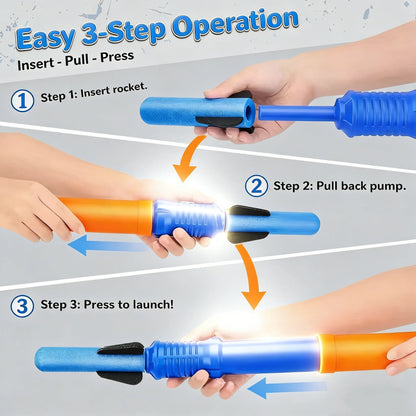 Easy 3-Step Operation

Insert - Pull - Press

1 Step 1: Insert rocket.

2 Step 2: Pull back pump.

3 Step 3: Press to launch!