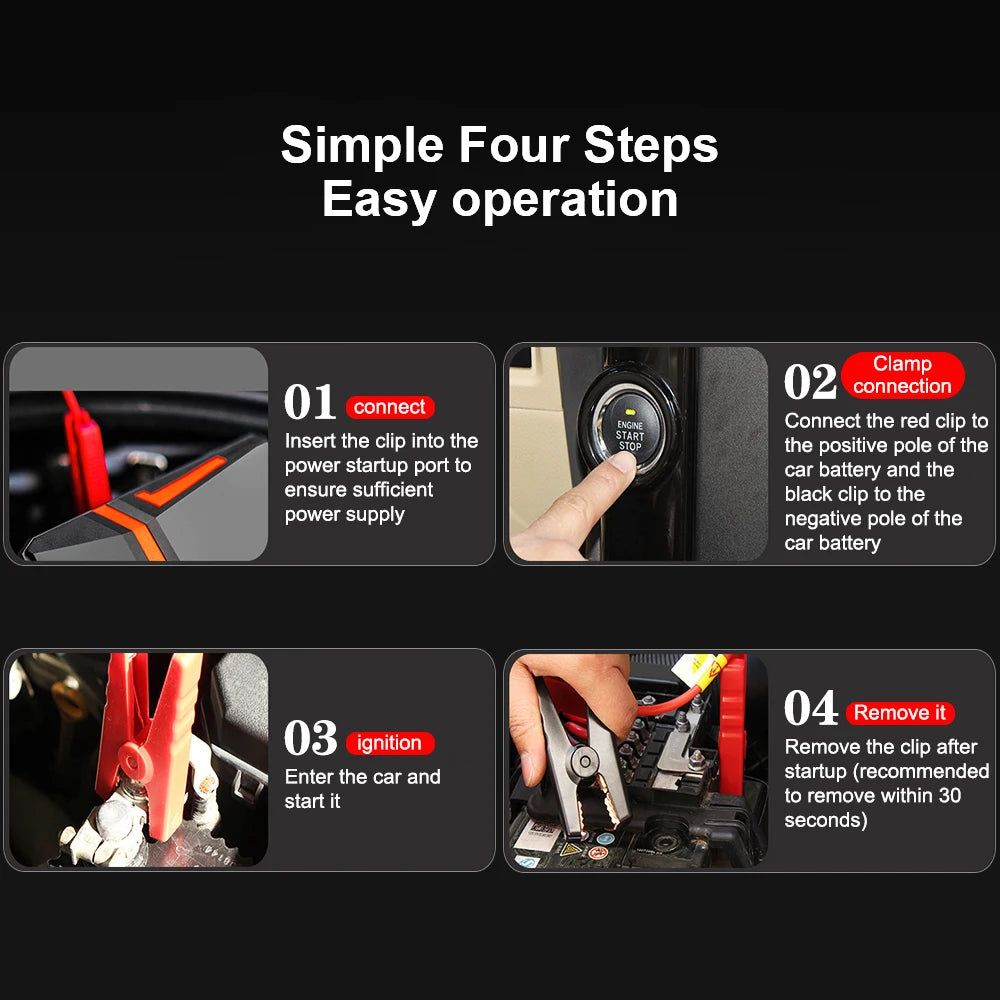 Simple Four Steps
Easy operation

01 connect
Insert the clip into the power startup port to ensure sufficient power supply

ENGINE START STOP

02 Clamp connection
Connect the red clip to the positive pole of the car battery and the black clip to the negative pole of the car battery

03 ignition
Enter the car and start it

04 Remove it
Remove the clip after startup (recommended to remove within 30 seconds)