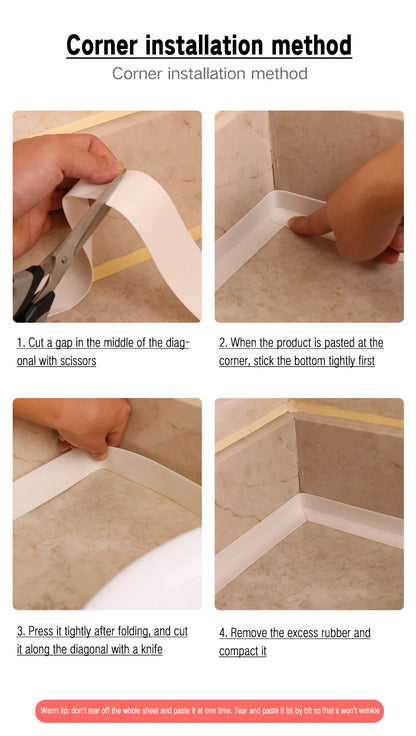 Corner installation method

Corner installation method

1. Cut a gap in the middle of the diagonal with scissors

2. When the product is pasted at the corner, stick the bottom tightly first

3. Press it tightly after folding, and cut it along the diagonal with a knife

4. Remove the excess rubber and compact it

Warm tip: don't tear off the whole sheet and paste it at one time. Tear and paste it bit by bit so that it won't wrinkle