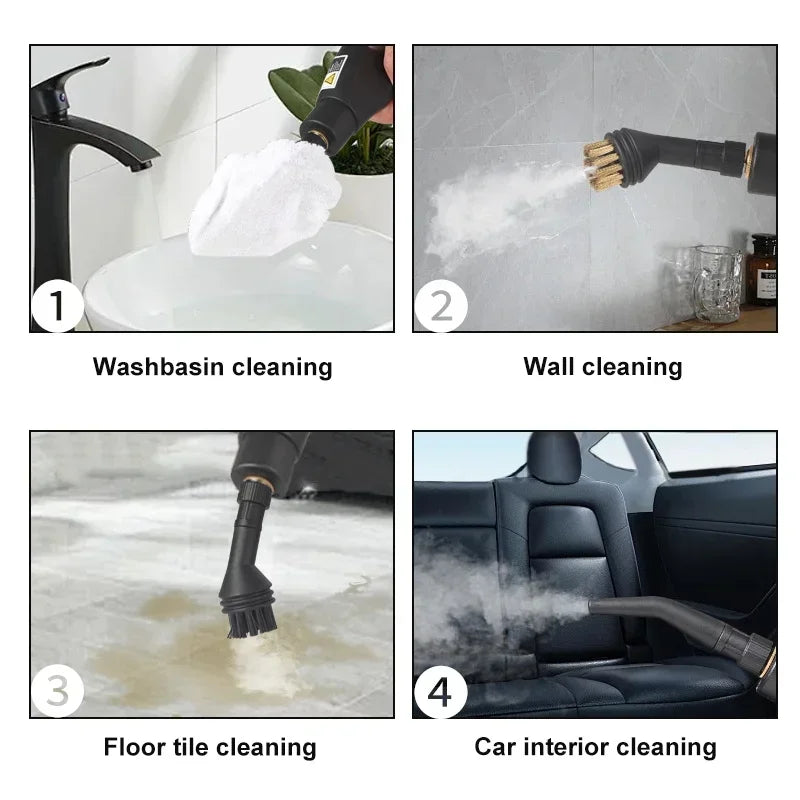 1

Washbasin cleaning

2

Wall cleaning

3

Floor tile cleaning

4

Car interior cleaning