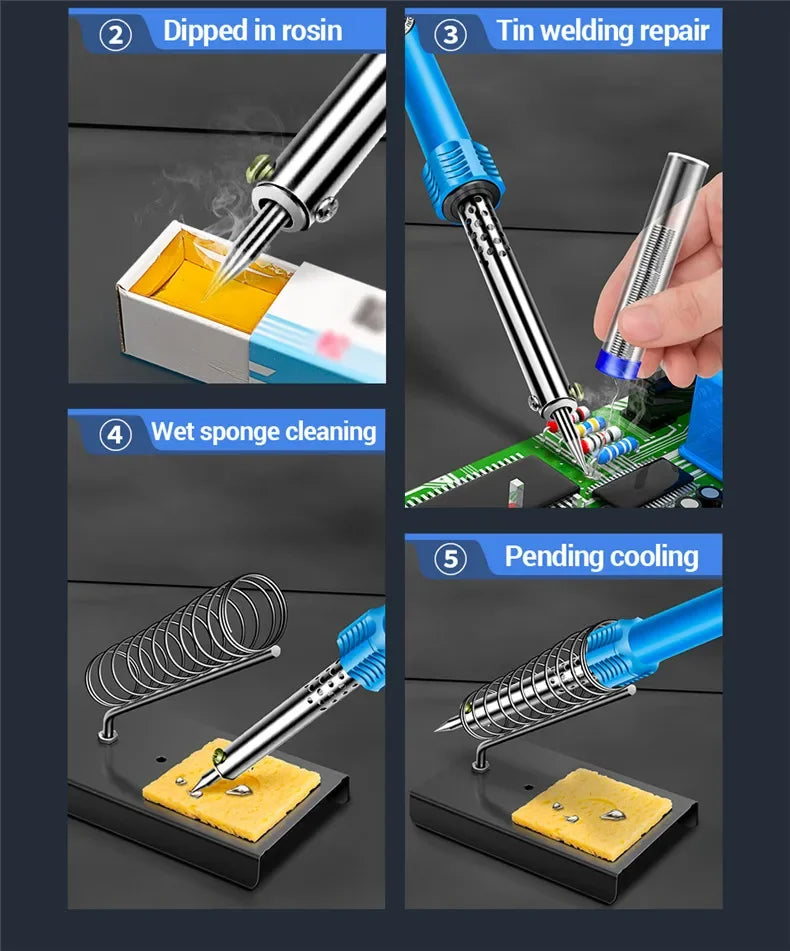 ② Dipped in rosin

③ Tin welding repair

④ Wet sponge cleaning

⑤ Pending cooling