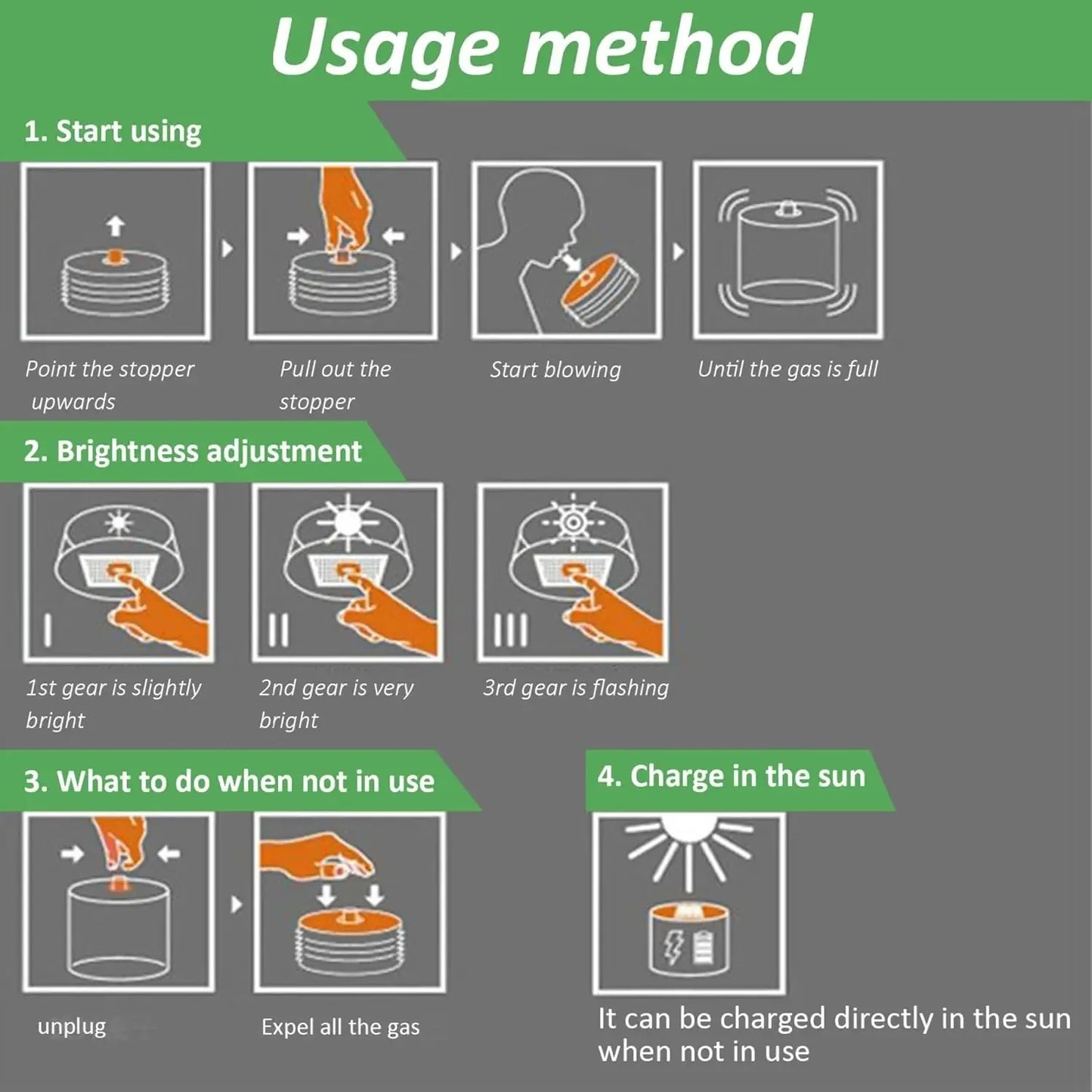 Usage method

1. Start using

Point the stopper upwards

Pull out the stopper

Start blowing

Until the gas is full

2. Brightness adjustment

I

II

III

1st gear is slightly bright

2nd gear is very bright

3rd gear is flashing

3. What to do when not in use

unplug

Expel all the gas

4. Charge in the sun

It can be charged directly in the sun when not in use