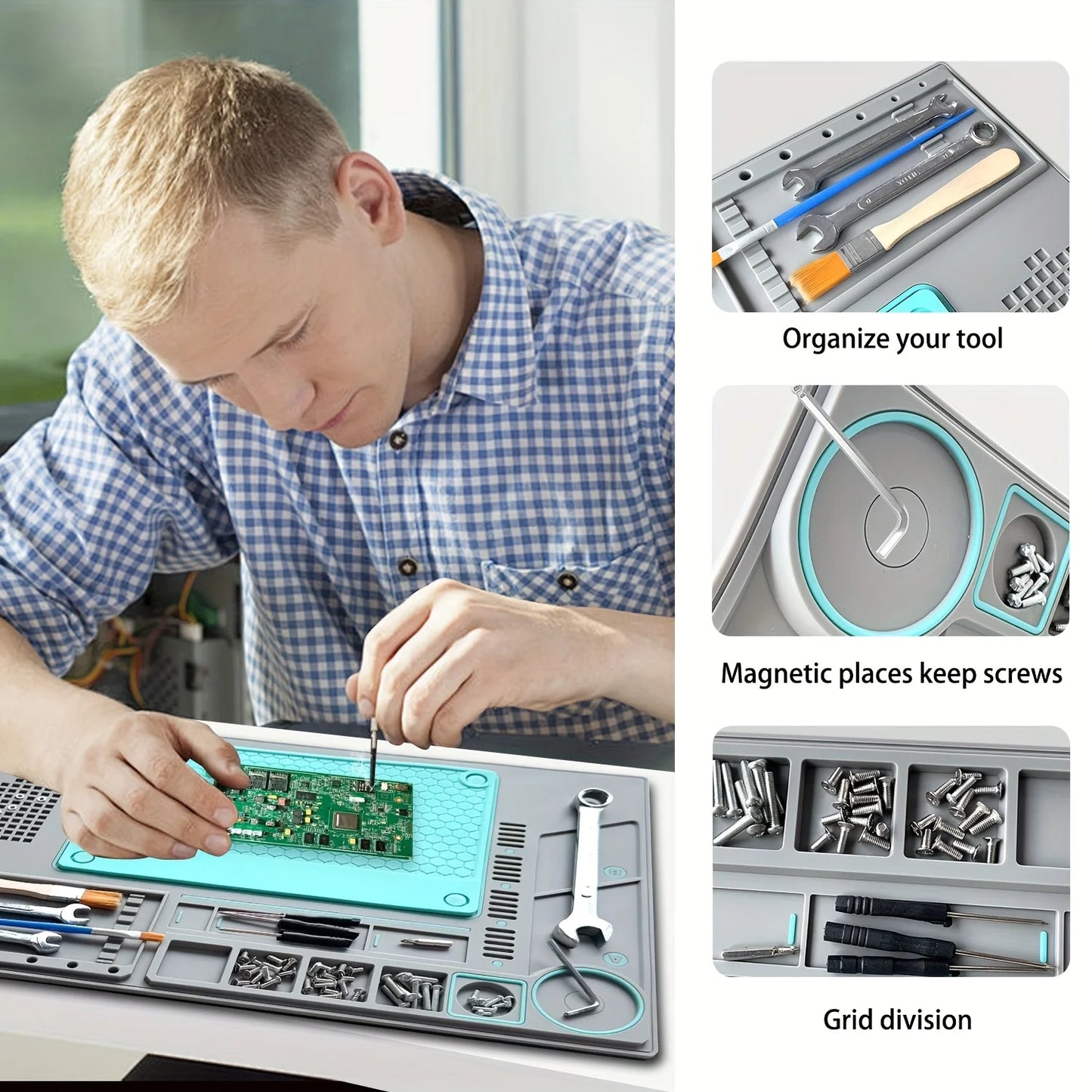 Organize your tool

Magnetic places keep screws

Grid division