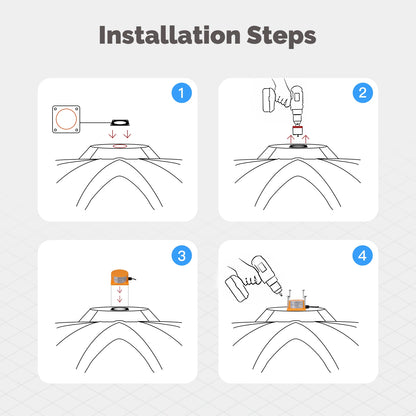 Installation Steps

1

2

3

4