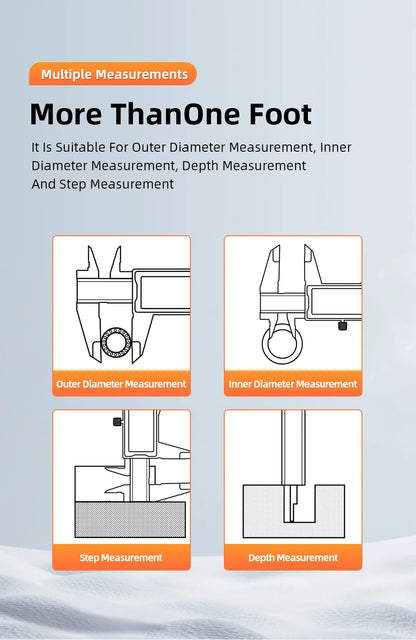 Multiple Measurements

More ThanOne Foot

It Is Suitable For Outer Diameter Measurement, Inner Diameter Measurement, Depth Measurement And Step Measurement

Outer Diameter Measurement

Inner Diameter Measurement

Step Measurement

Depth Measurement