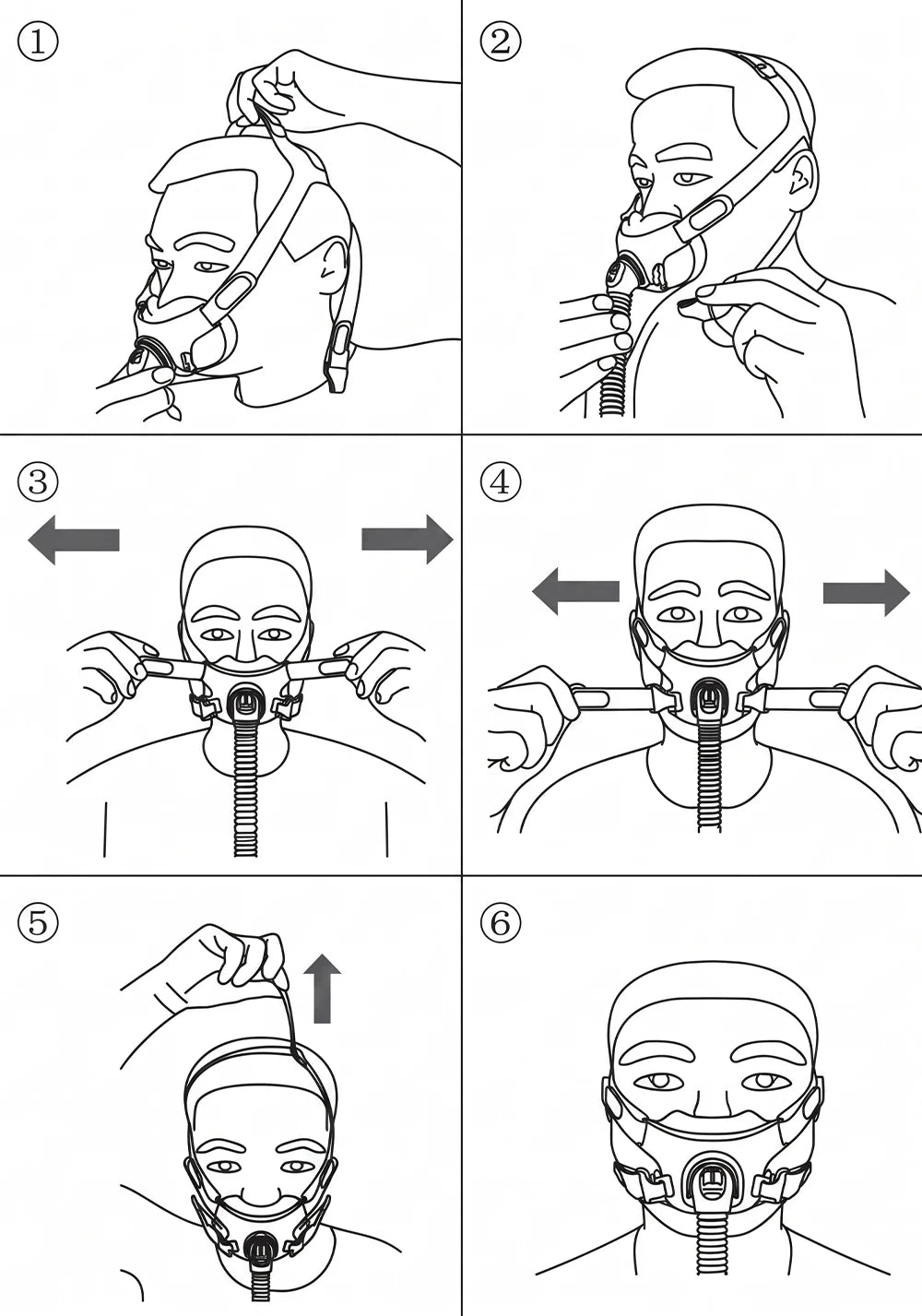 ①

②

③

④

⑤

⑥