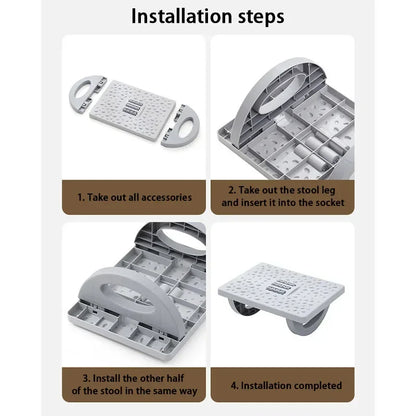 Installation steps

1. Take out all accessories

2. Take out the stool leg and insert it into the socket

3. Install the other half of the stool in the same way

4. Installation completed