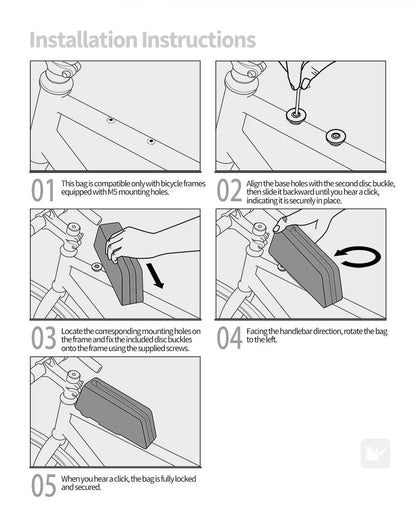 Installation Instructions

01 This bag is compatible only with bicycle frames equipped with M5 mounting holes.

02 Align the base holes with the second disc buckle, then slide it backward until you hear a click, indicating it is securely in place.

03 Locate the corresponding mounting holes on the frame and fix the included disc buckles onto the frame using the supplied screws.

04 Facing the handlebar direction, rotate the bag to the left.

05 When you hear a click, the bag is fully locked and secured.