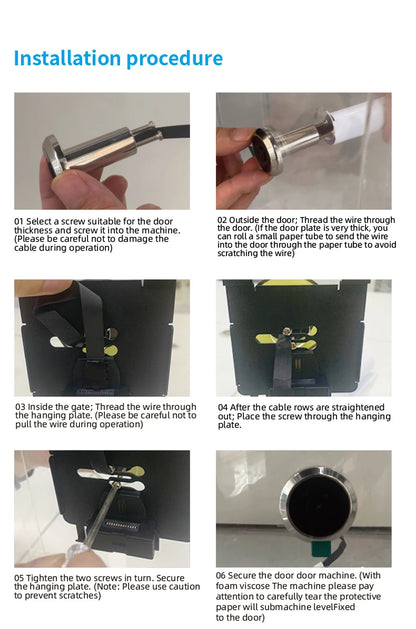 Installation procedure

01 Select a screw suitable for the door thickness and screw it into the machine. (Please be careful not to damage the cable during operation)

02 Outside the door; Thread the wire through the door. (If the door plate is very thick, you can roll a small paper tube to send the wire into the door through the paper tube to avoid scratching the wire)

03 Inside the gate; Thread the wire through the hanging plate. (Please be careful not to pull the wire during operation)

04 After the cable rows are straightened out; Place the screw through the hanging plate.

05 Tighten the two screws in turn. Secure the hanging plate. (Note: Please use caution to prevent scratches)

06 Secure the door door machine. (With foam viscose The machine please pay attention to carefully tear the protective paper will submachine levelFixed to the door)