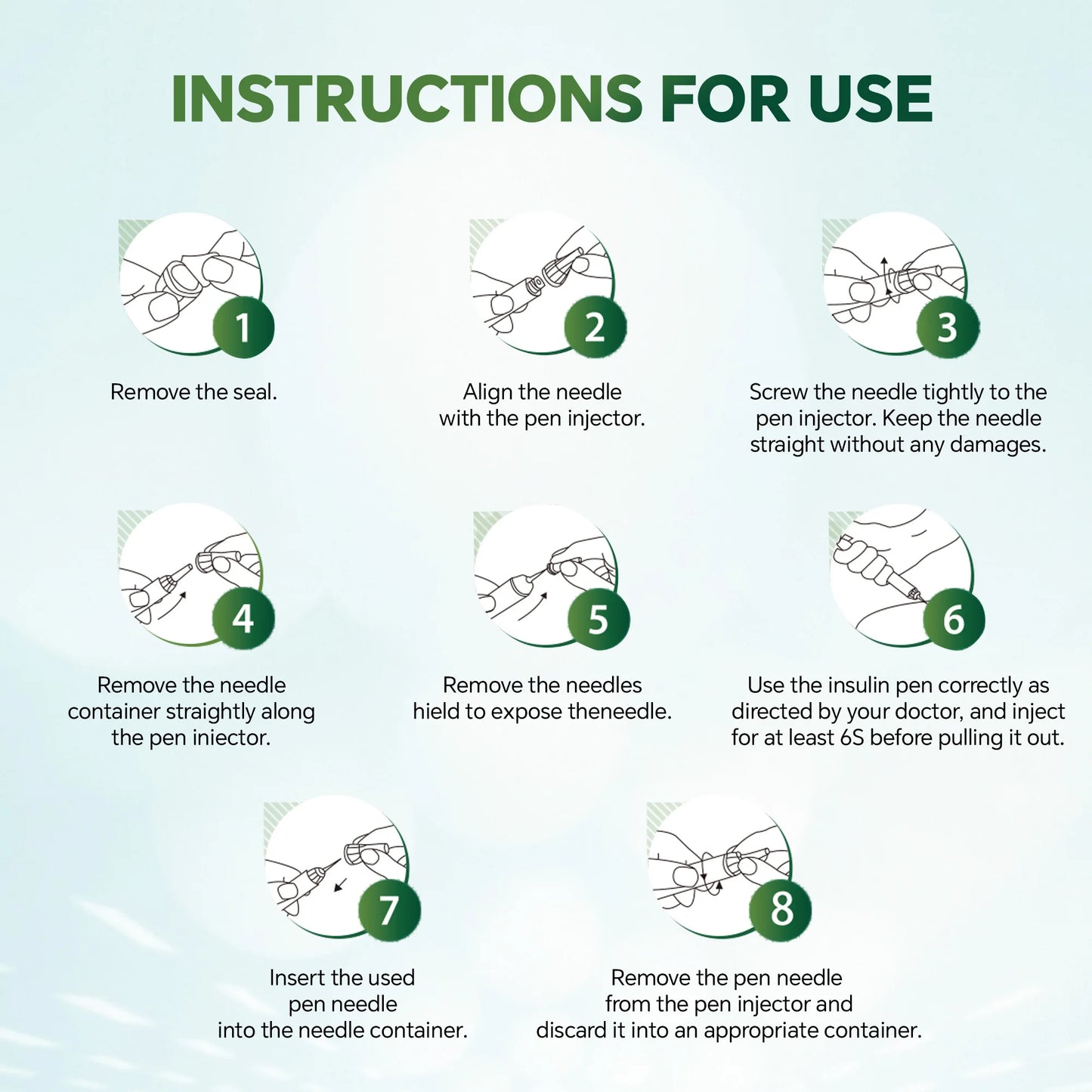 INSTRUCTIONS FOR USE

1

Remove the seal.

2

Align the needle with the pen injector.

3

Screw the needle tightly to the pen injector. Keep the needle straight without any damages.

4

Remove the needle container straightly along the pen iniector.

5

Remove the needles hield to expose theneedle.

6

Use the insulin pen correctly as directed by your doctor, and inject for at least 6S before pulling it out.

7

Insert the used pen needle into the needle container.

8

Remove the pen needle from the pen injector and discard it into an appropriate container.