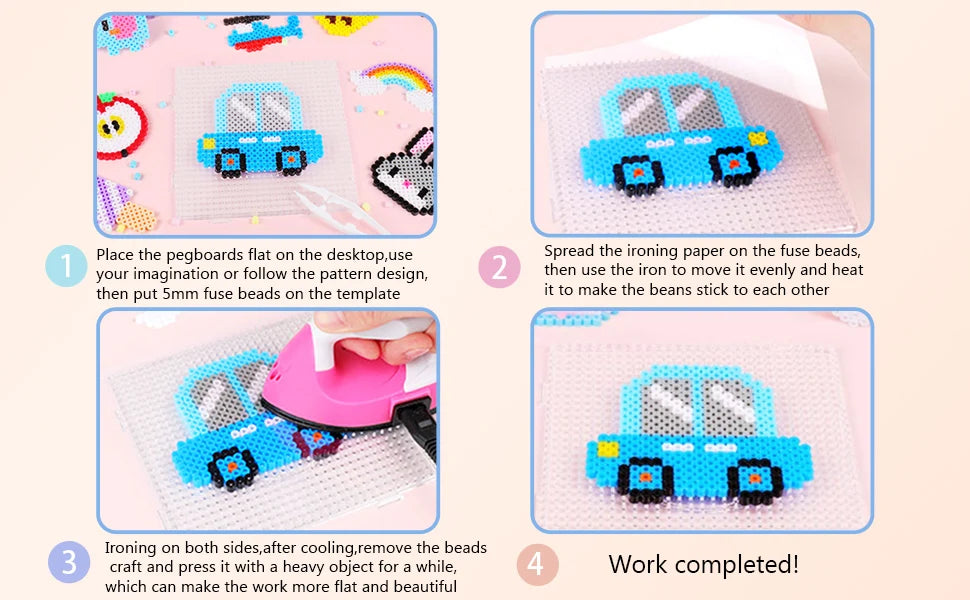 1

Place the pegboards flat on the desktop,use your imagination or follow the pattern design, then put 5mm fuse beads on the template

2

Spread the ironing paper on the fuse beads, then use the iron to move it evenly and heat it to make the beans stick to each other

3

Ironing on both sides,after cooling,remove the beads craft and press it with a heavy object for a while, which can make the work more flat and beautiful

4

Work completed!