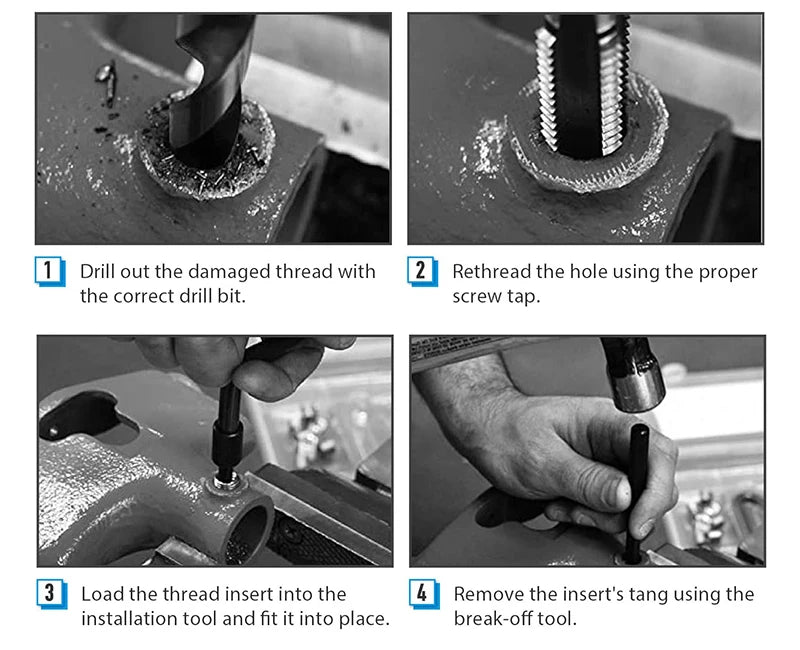 1 Drill out the damaged thread with the correct drill bit.

2 Rethread the hole using the proper screw tap.

3 Load the thread insert into the installation tool and fit it into place.

4 Remove the insert's tang using the break-off tool.