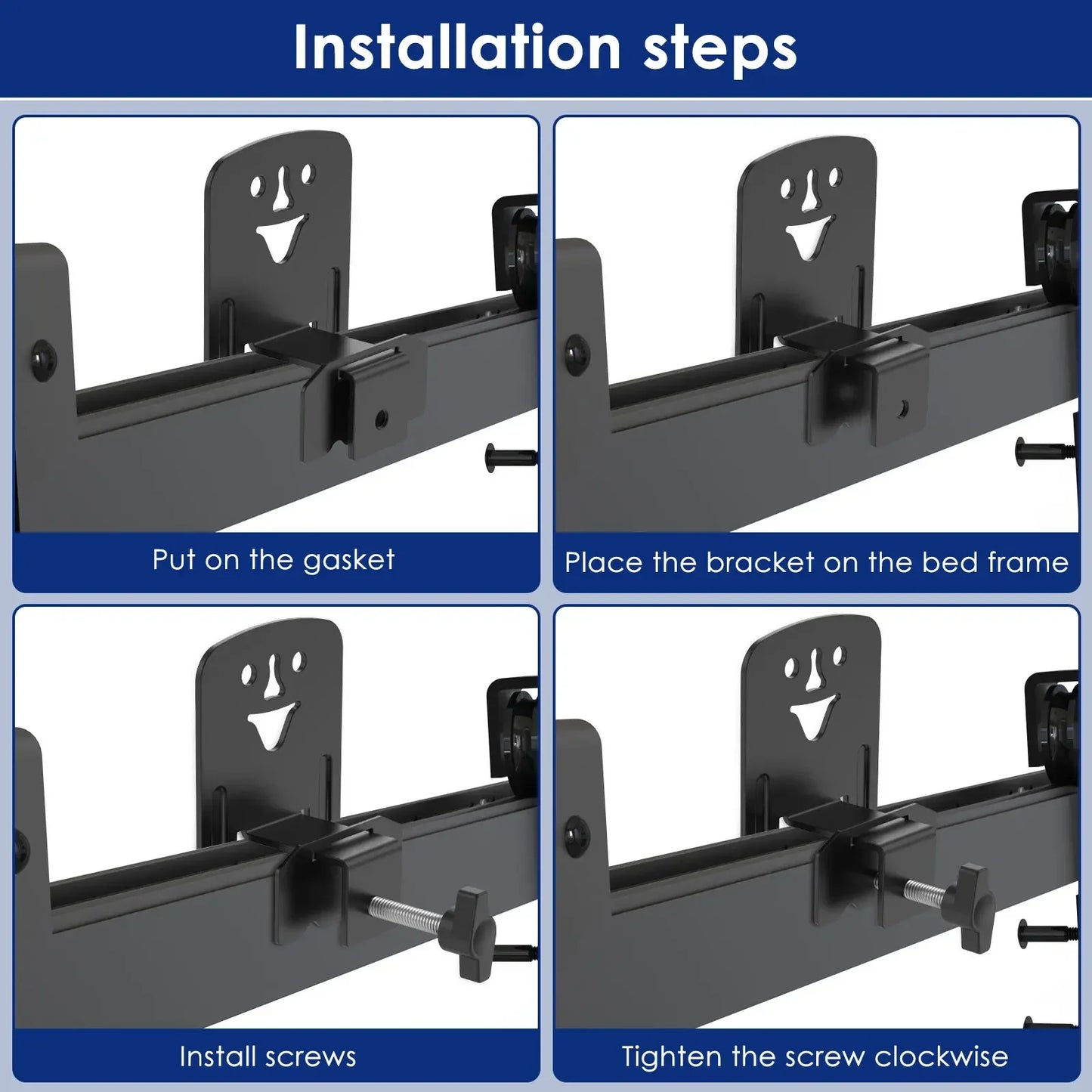 Installation steps

Put on the gasket

Place the bracket on the bed frame

Install screws

Tighten the screw clockwise