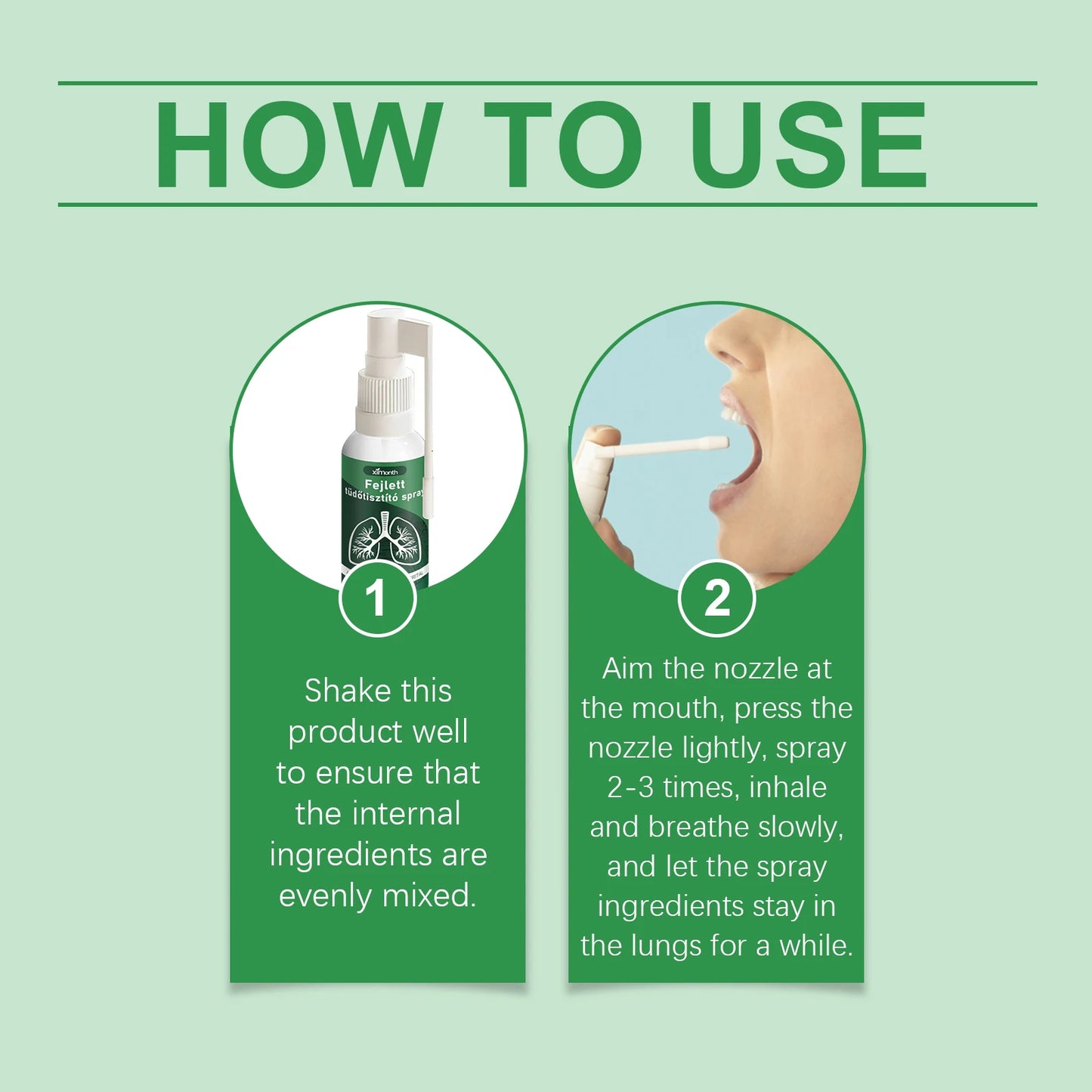 HOW TO USE

ximonth
Fejlett
tüdőtisztító spray

1

Shake this product well to ensure that the internal ingredients are evenly mixed.

2

Aim the nozzle at the mouth, press the nozzle lightly, spray 2-3 times, inhale and breathe slowly, and let the spray ingredients stay in the lungs for a while.