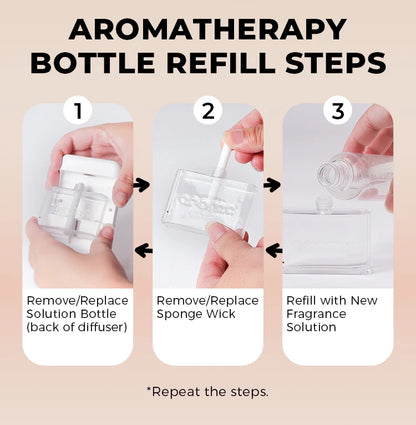 AROMATHERAPY BOTTLE REFILL STEPS

1

Remove/Replace Solution Bottle (back of diffuser)

2

Remove/Replace Sponge Wick

3

Refill with New Fragrance Solution

*Repeat the steps.