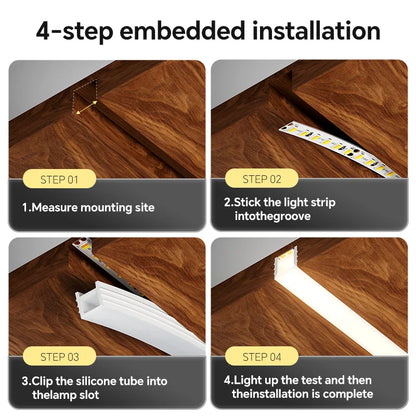 4-step embedded installation

STEP 01

1.Measure mounting site

STEP 02

2.Stick the light strip intothegroove

STEP 03

3.Clip the silicone tube into thelamp slot

STEP 04

4.Light up the test and then theinstallation is complete