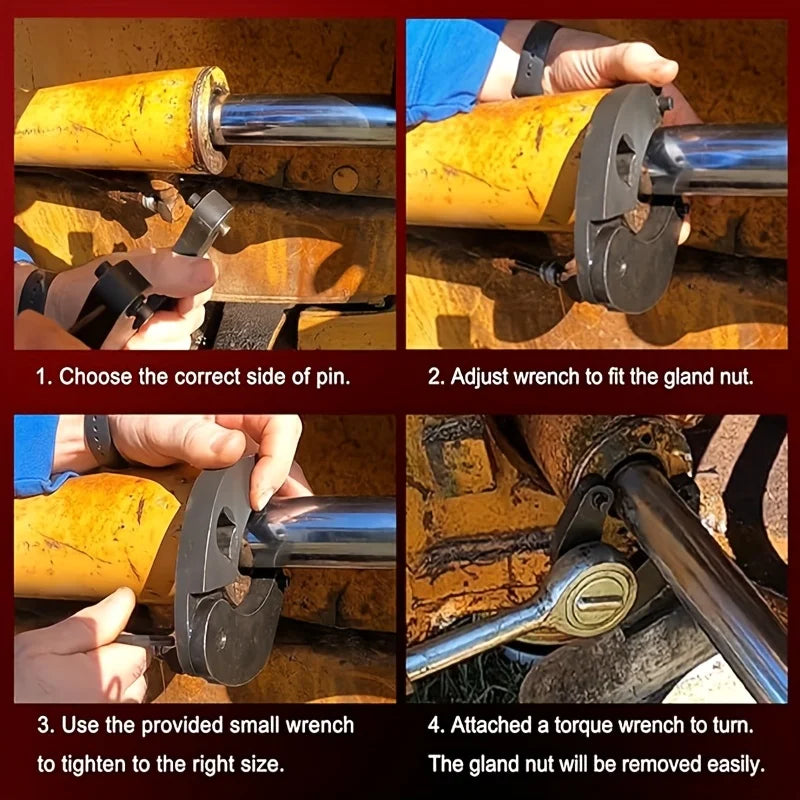 1. Choose the correct side of pin.

2. Adjust wrench to fit the gland nut.

3. Use the provided small wrench to tighten to the right size.

4. Attached a torque wrench to turn. The gland nut will be removed easily.